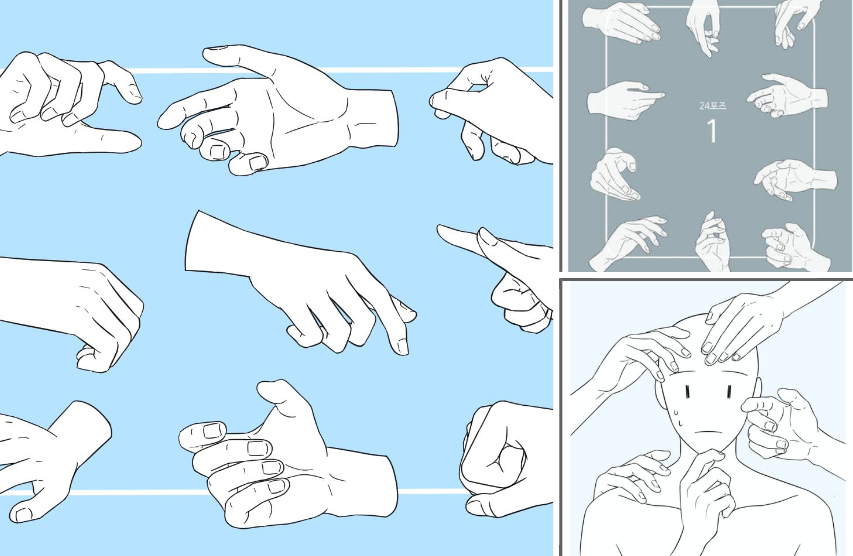 24포즈
1